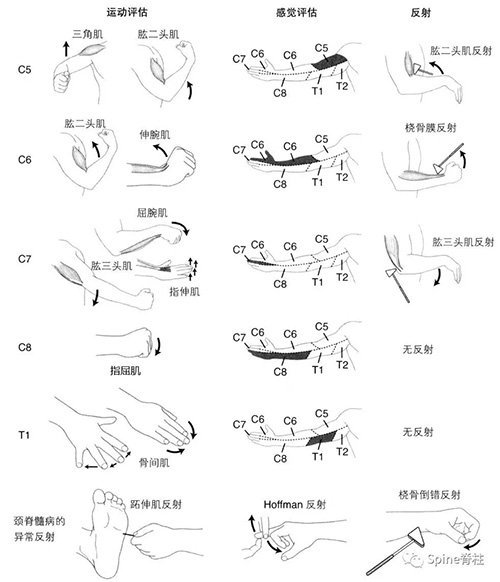 运动评估

感觉评估

反射

C5

三角肌

肱二头肌

C7 C6 C6 C5
C8 T1 T2

肱二头肌反射

C6

肱二头肌

伸腕肌

C7 C6 C6 C5
C8 T1 T2

桡骨膜反射

C7

屈腕肌

肱三头肌

指伸肌

C7 C6 C6 C5
C8 T1 T2

肱三头肌反射

C8

指屈肌

C7 C6 C6 C5
C8 T1 T2

无反射

T1

骨间肌

C7 C6 C6 C5
C8 T1 T2

无反射

颈脊髓病的异常反射

跖伸肌反射

Hoffman 反射

桡骨倒错反射

Spine脊柱